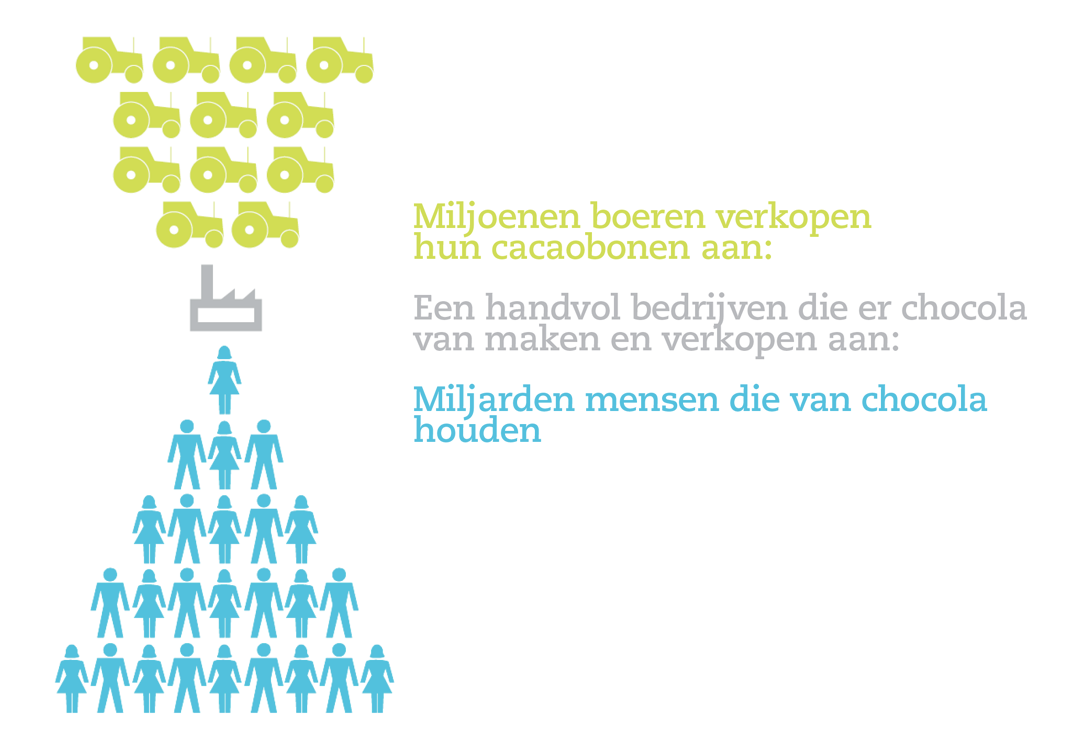 Miljoenen boeren verkopen hun cacaobonen aan:

Een handvol bedrijven die er chocola van maken en verkopen aan:

Miljarden mensen die van chocola houden